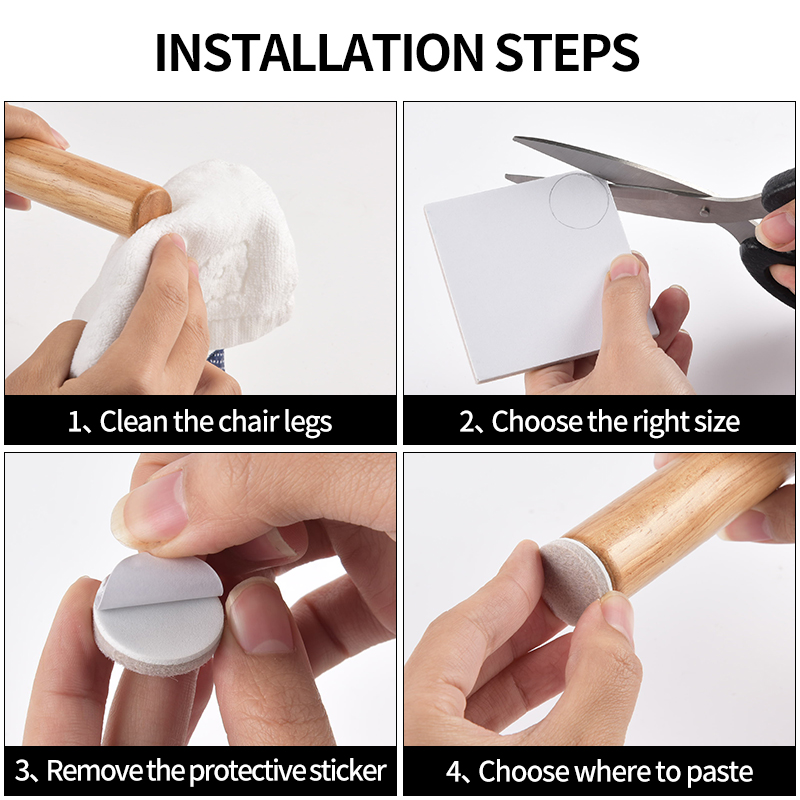 INSTALLATION STEPS

1、Clean the chair legs

2、Choose the right size

3、Remove the protective sticker

4、Choose where to paste