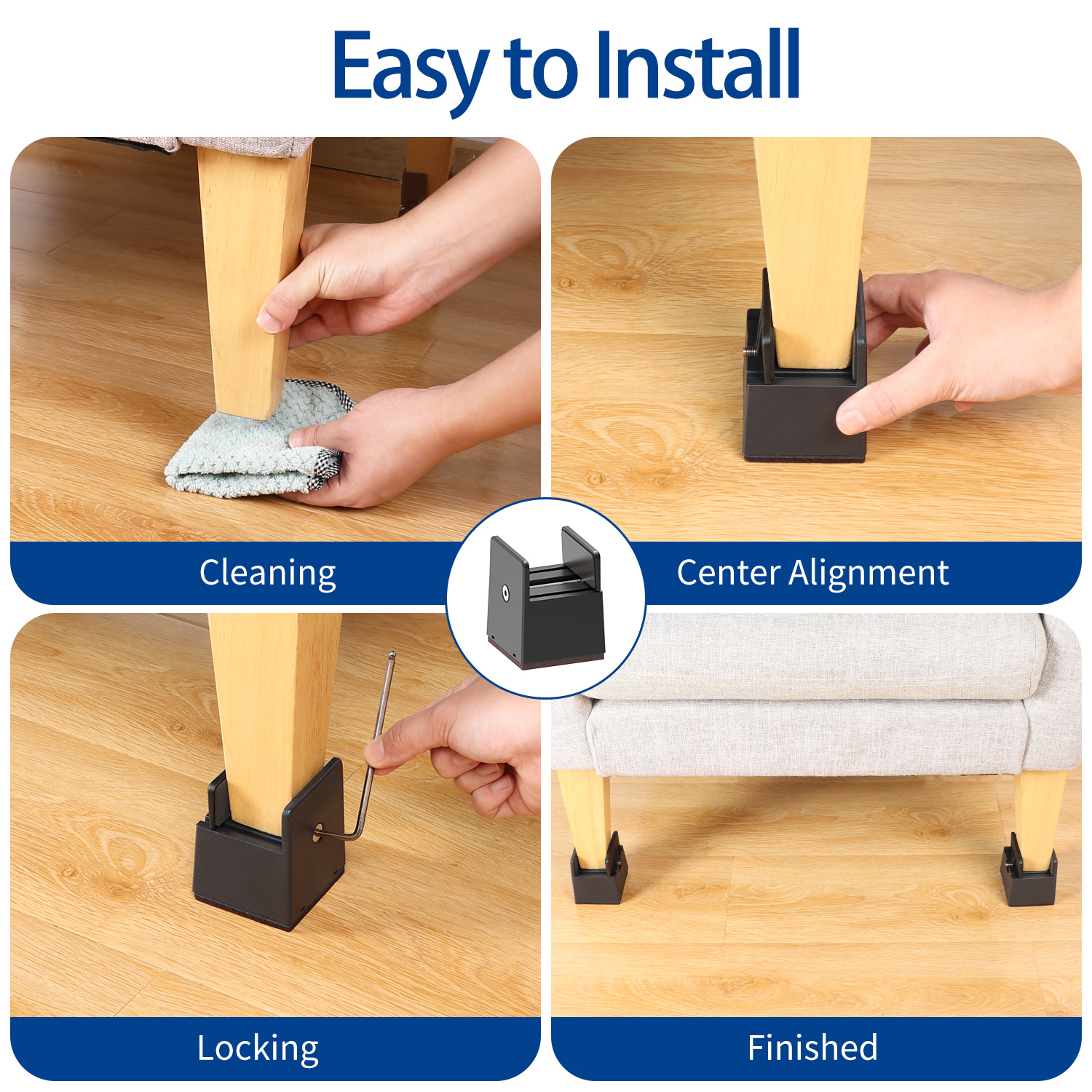 Easy to Install

Cleaning

Center Alignment

Locking

Finished