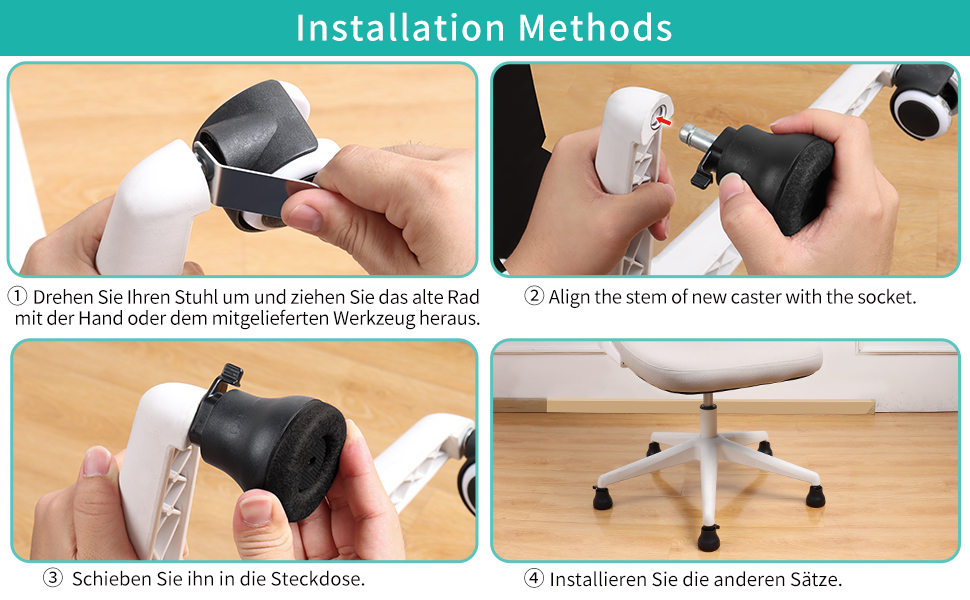 Installation Methods

① Drehen Sie Ihren Stuhl um und ziehen Sie das alte Rad mit der Hand oder dem mitgelieferten Werkzeug heraus.

② Align the stem of new caster with the socket.

③ Schieben Sie ihn in die Steckdose.

④ Installieren Sie die anderen Sätze.