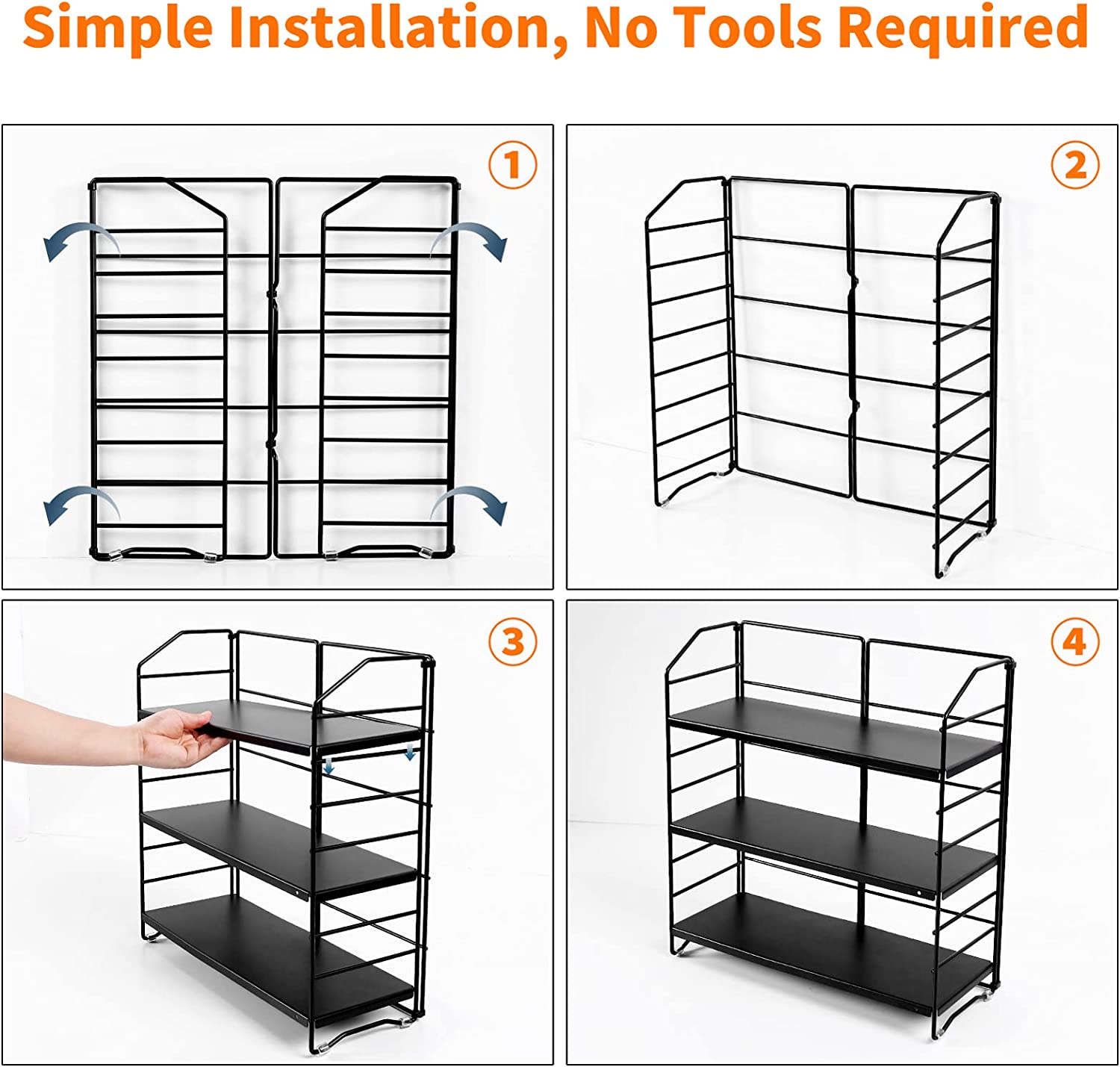 Simple Installation, No Tools Required

1

2

3

4