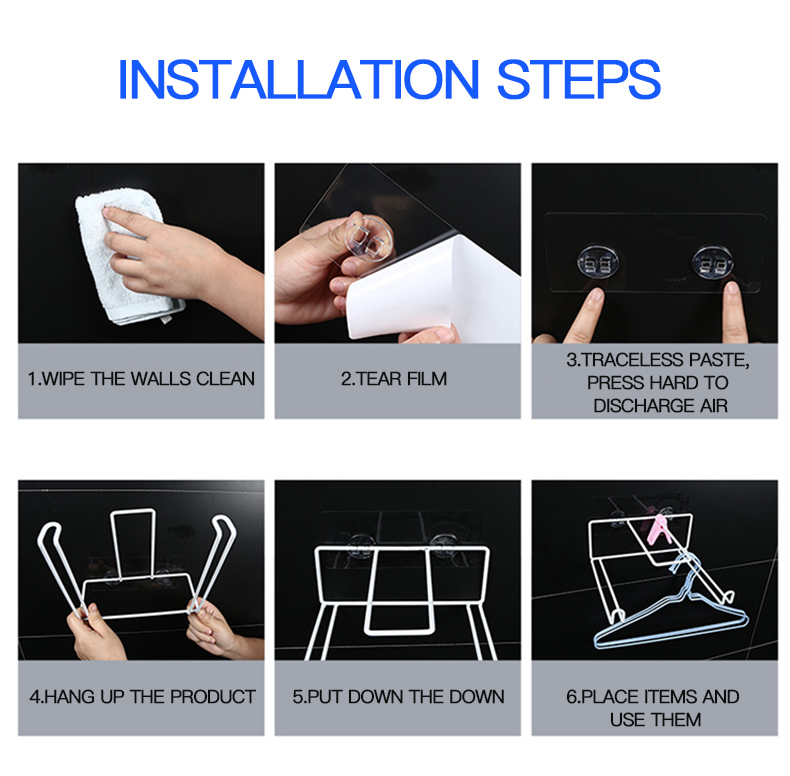 INSTALLATION STEPS

1.WIPE THE WALLS CLEAN

2.TEAR FILM

3.TRACELESS PASTE, PRESS HARD TO DISCHARGE AIR

4.HANG UP THE PRODUCT

5.PUT DOWN THE DOWN

6.PLACE ITEMS AND USE THEM