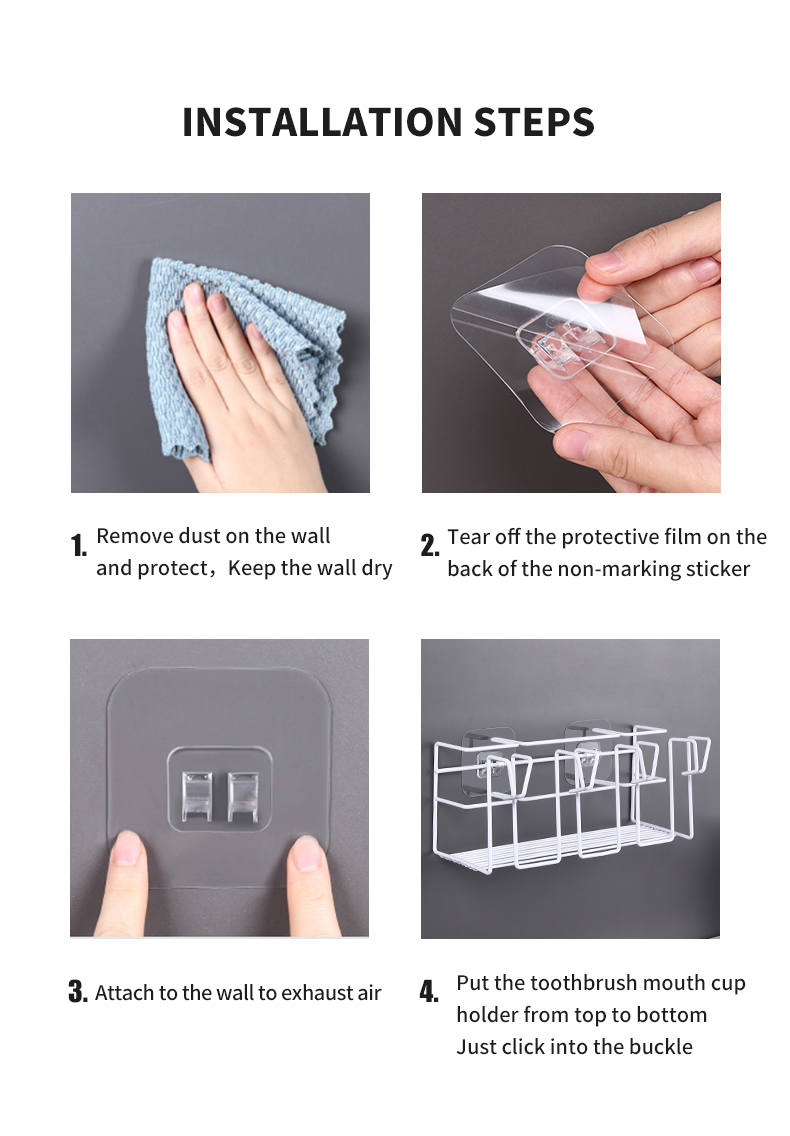 INSTALLATION STEPS

1. Remove dust on the wall and protect，Keep the wall dry

2. Tear off the protective film on the back of the non-marking sticker

3. Attach to the wall to exhaust air

4. Put the toothbrush mouth cup holder from top to bottom Just click into the buckle