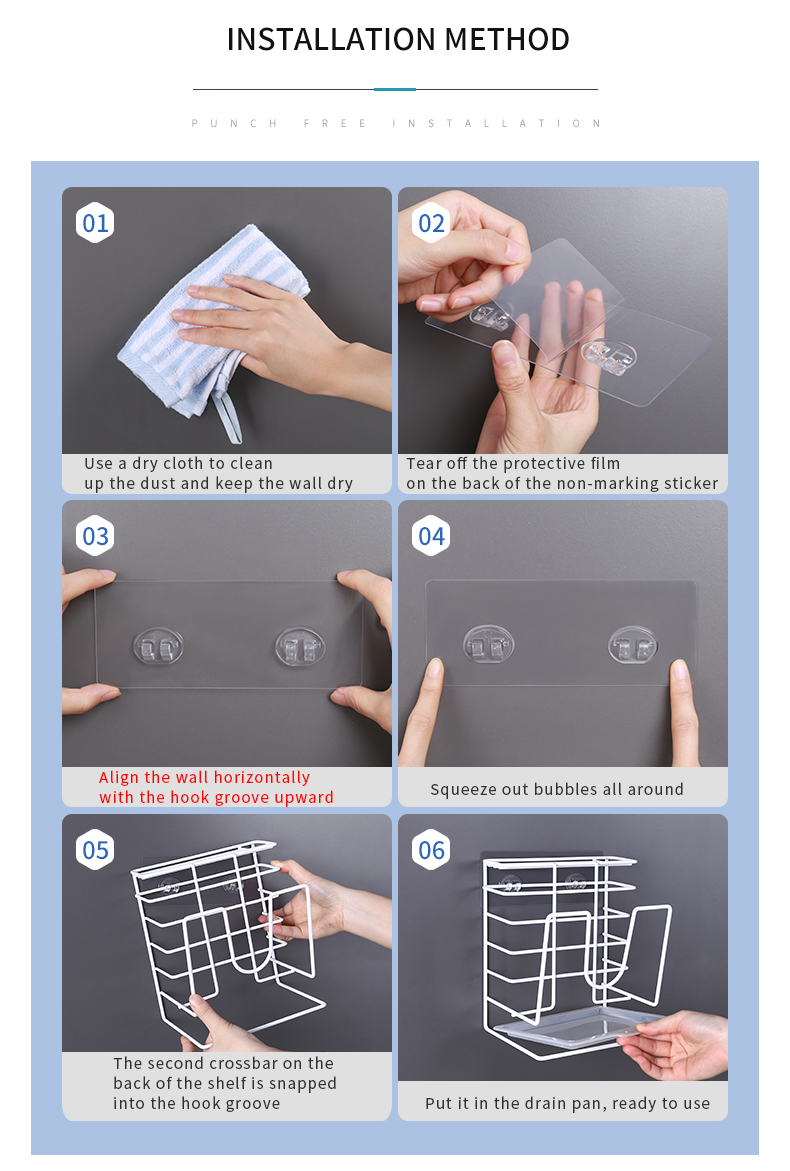 INSTALLATION METHOD

PUNCH FREE INSTALLATION

01

Use a dry cloth to clean up the dust and keep the wall dry

02

Tear off the protective film on the back of the non-marking sticker

03

Align the wall horizontally with the hook groove upward

04

Squeeze out bubbles all around

05

The second crossbar on the back of the shelf is snapped into the hook groove

06

Put it in the drain pan, ready to use