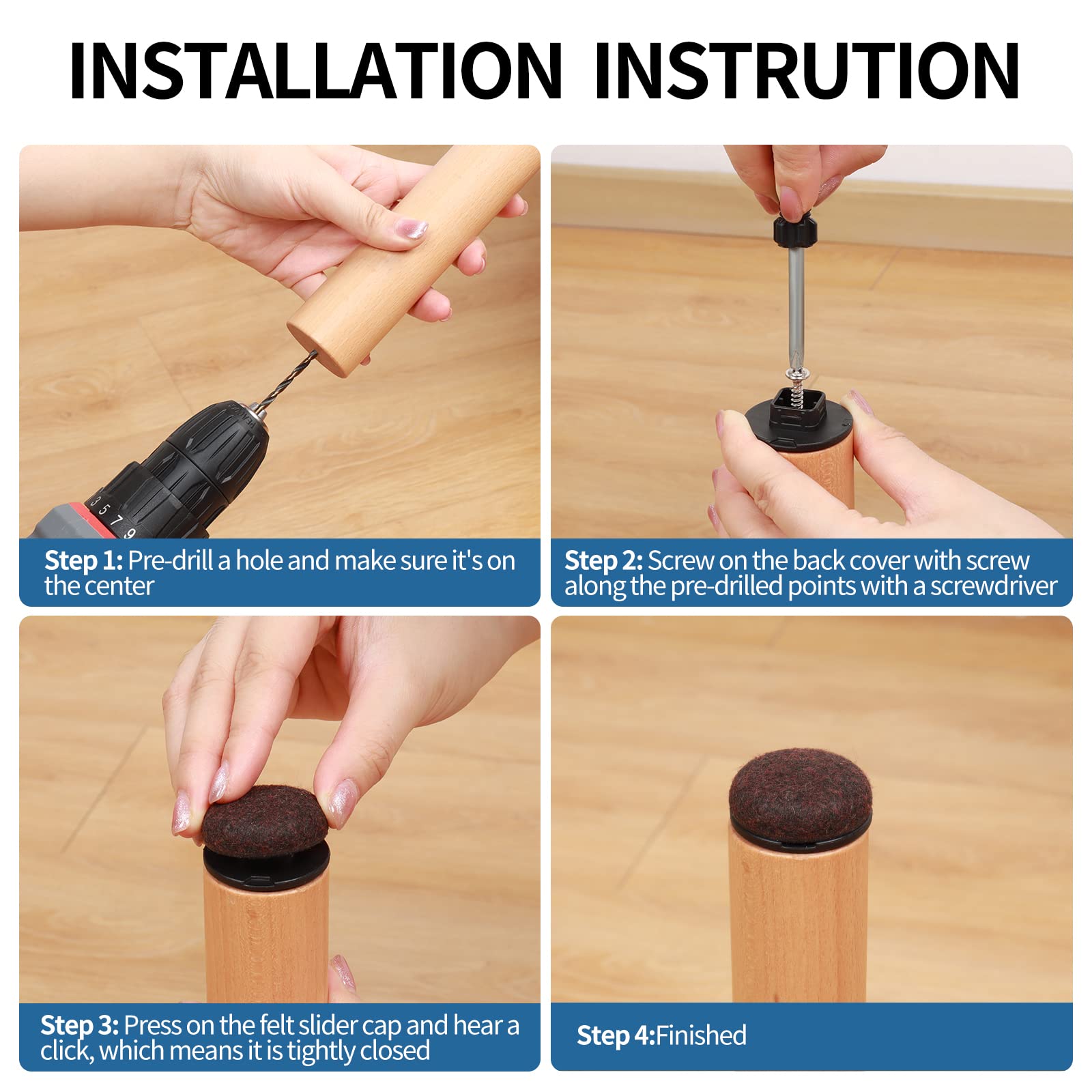 INSTALLATION INSTRUTION

3 5 7 9

Step 1: Pre-drill a hole and make sure it's on the center

Step 2: Screw on the back cover with screw along the pre-drilled points with a screwdriver

Step 3: Press on the felt slider cap and hear a click, which means it is tightly closed

Step 4:Finished