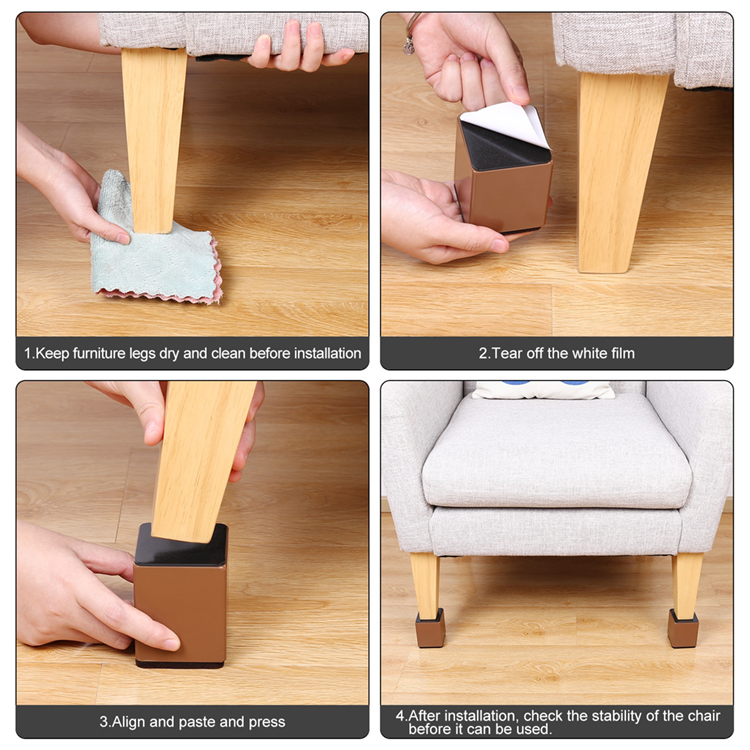 1.Keep furniture legs dry and clean before installation

2.Tear off the white film

3.Align and paste and press

4.After installation, check the stability of the chair before it can be used.