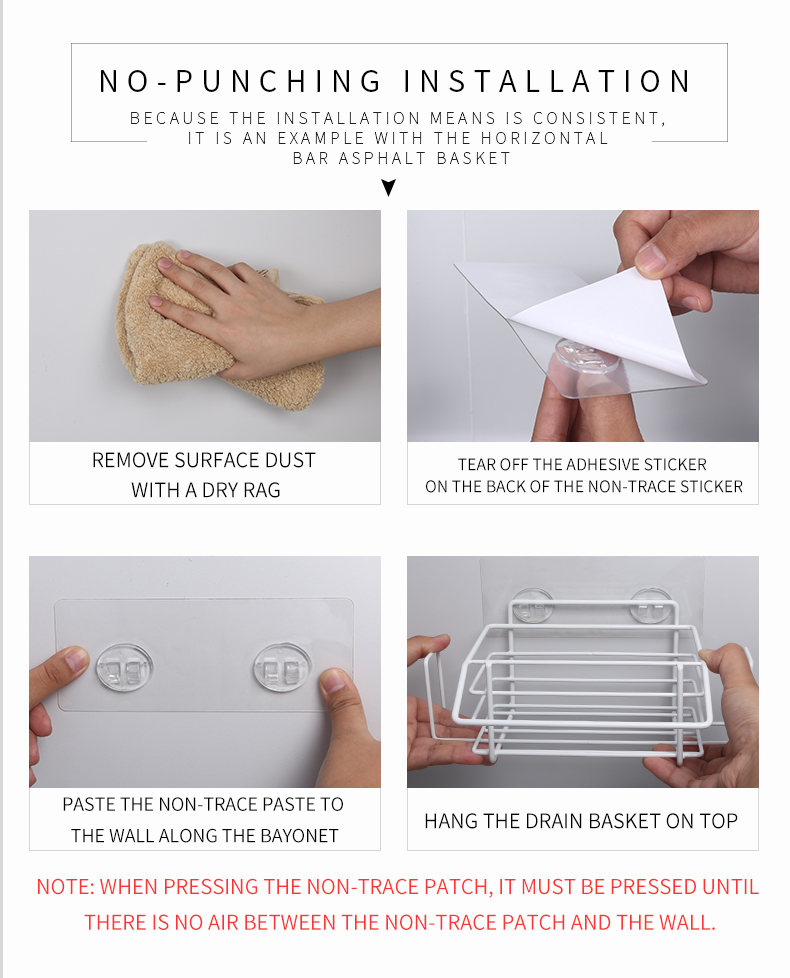 NO-PUNCHING INSTALLATION

BECAUSE THE INSTALLATION MEANS IS CONSISTENT, IT IS AN EXAMPLE WITH THE HORIZONTAL BAR ASPHALT BASKET

REMOVE SURFACE DUST WITH A DRY RAG

TEAR OFF THE ADHESIVE STICKER ON THE BACK OF THE NON-TRACE STICKER

PASTE THE NON-TRACE PASTE TO THE WALL ALONG THE BAYONET

HANG THE DRAIN BASKET ON TOP

NOTE: WHEN PRESSING THE NON-TRACE PATCH, IT MUST BE PRESSED UNTIL THERE IS NO AIR BETWEEN THE NON-TRACE PATCH AND THE WALL.